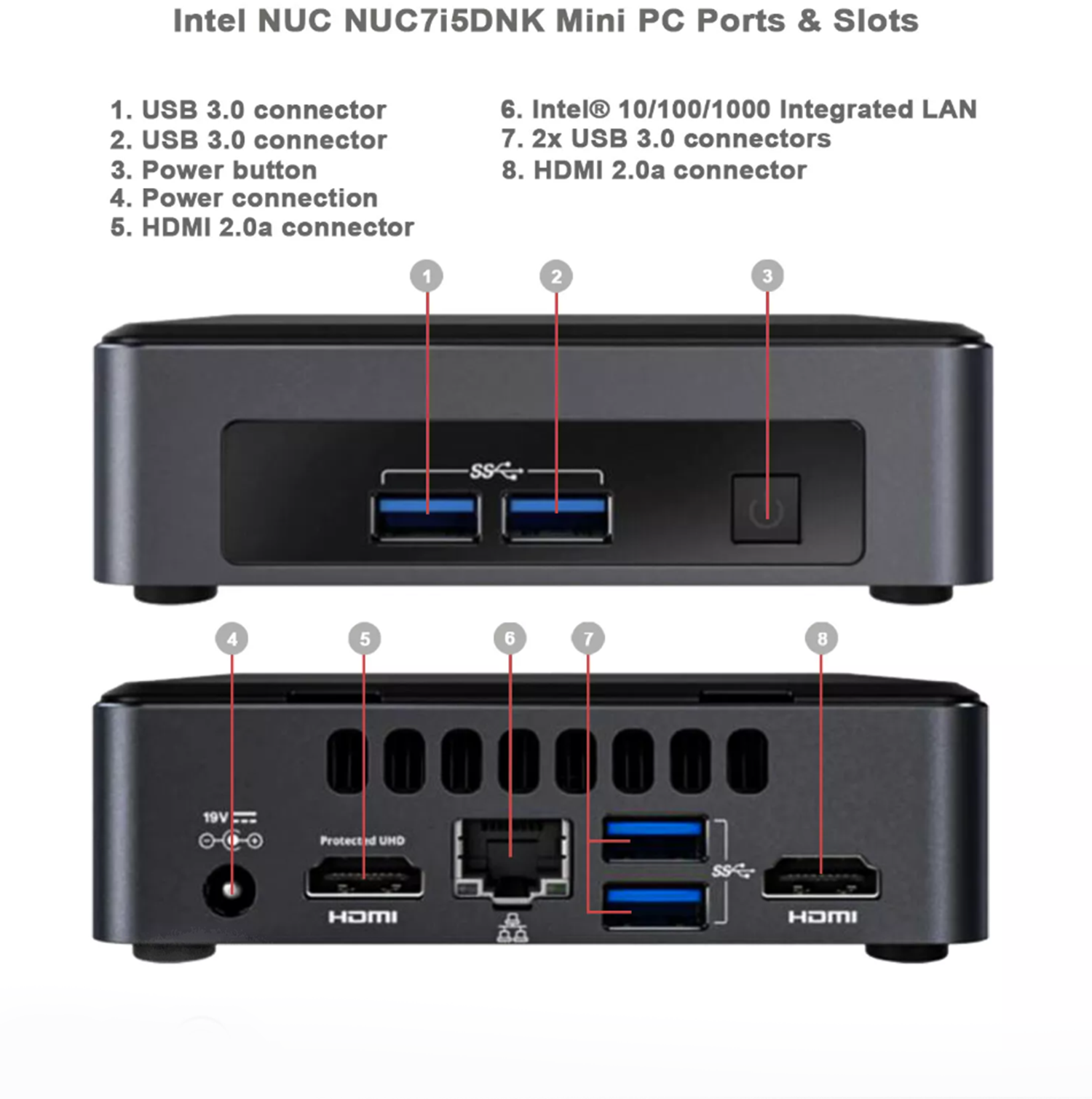 Intel NUC NUC7i5DNK Mini PC Ports & Slots

1. USB 3.0 connector
2. USB 3.0 connector
3. Power button
4. Power connection
5. HDMI 2.0a connector

6. Intel® 10/100/1000 Integrated LAN
7. 2x USB 3.0 connectors
8. HDMI 2.0a connector

1
2
3

SS

4
5
6
7
8

19V

Protected UHD

HDMI

SS

HDMI